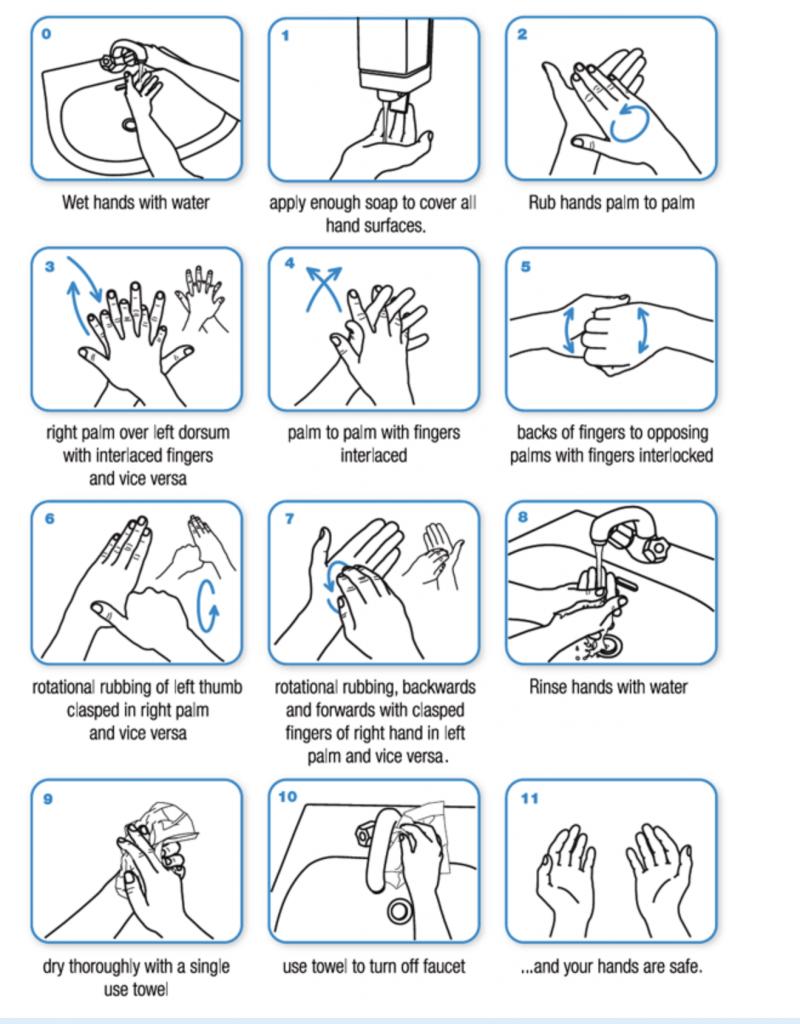 0

Wet hands with water

1

apply enough soap to cover all hand surfaces.

2

Rub hands palm to palm

3

right palm over left dorsum with interlaced fingers and vice versa

4

palm to palm with fingers interlaced

5

backs of fingers to opposing palms with fingers interlocked

6

rotational rubbing of left thumb clasped in right palm and vice versa

7

rotational rubbing, backwards and forwards with clasped fingers of right hand in left palm and vice versa.

8

Rinse hands with water

9

dry thoroughly with a single use towel

10

use towel to turn off faucet

11

...and your hands are safe.